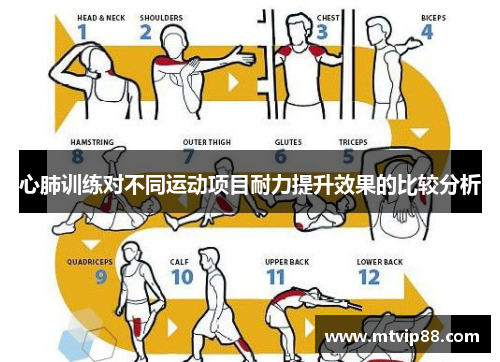 HEAD & NECK
1

SHOULDERS
2

CHEST
3

BICEPS
4

HAMSTRING
8

OUTER THIGH
7

GLUTES
6

TRICEPS
5

心肺训练对不同运动项目耐力提升效果的比较分析

QUADRICEPS
9

CALF
10

UPPER BACK
11

LOWER BACK
12

www.mtvip88.com